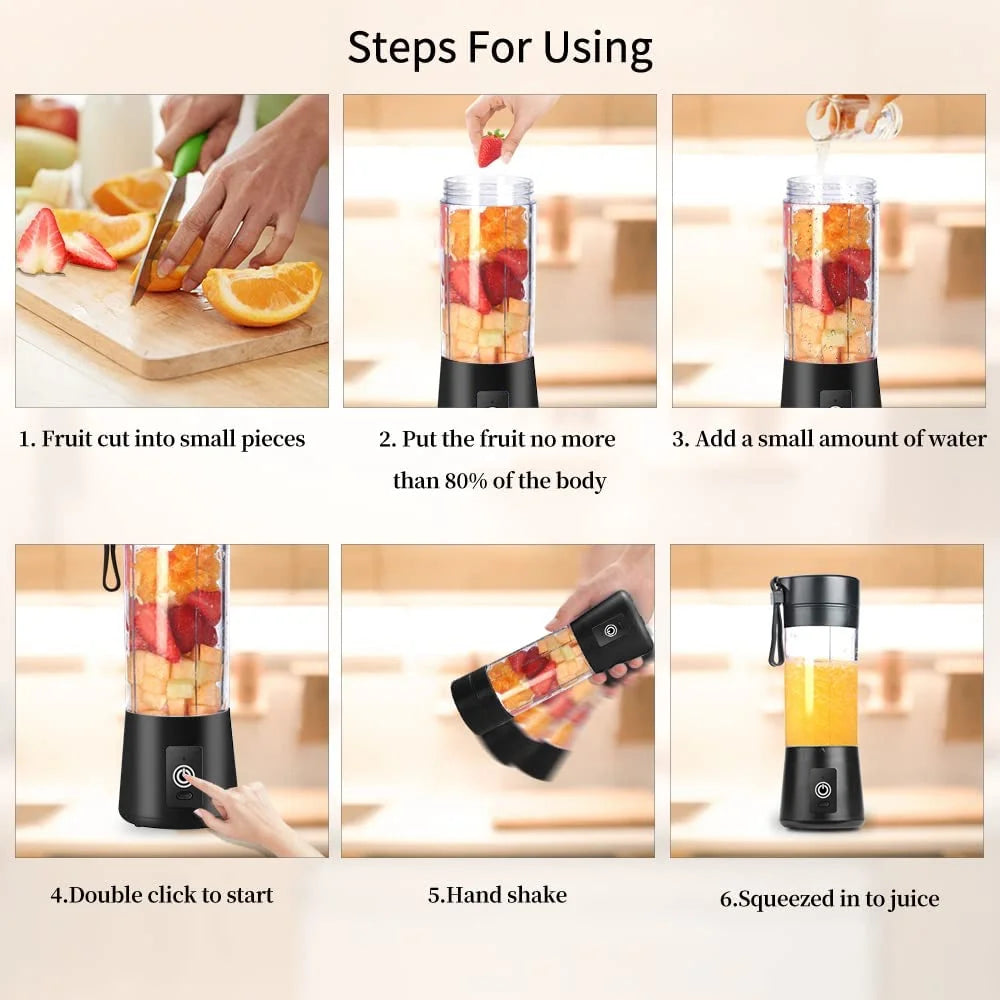 Steps For Using

1. Fruit cut into small pieces

2. Put the fruit no more than 80% of the body

3. Add a small amount of water

4.Double click to start

5.Hand shake

6.Squeezed in to juice